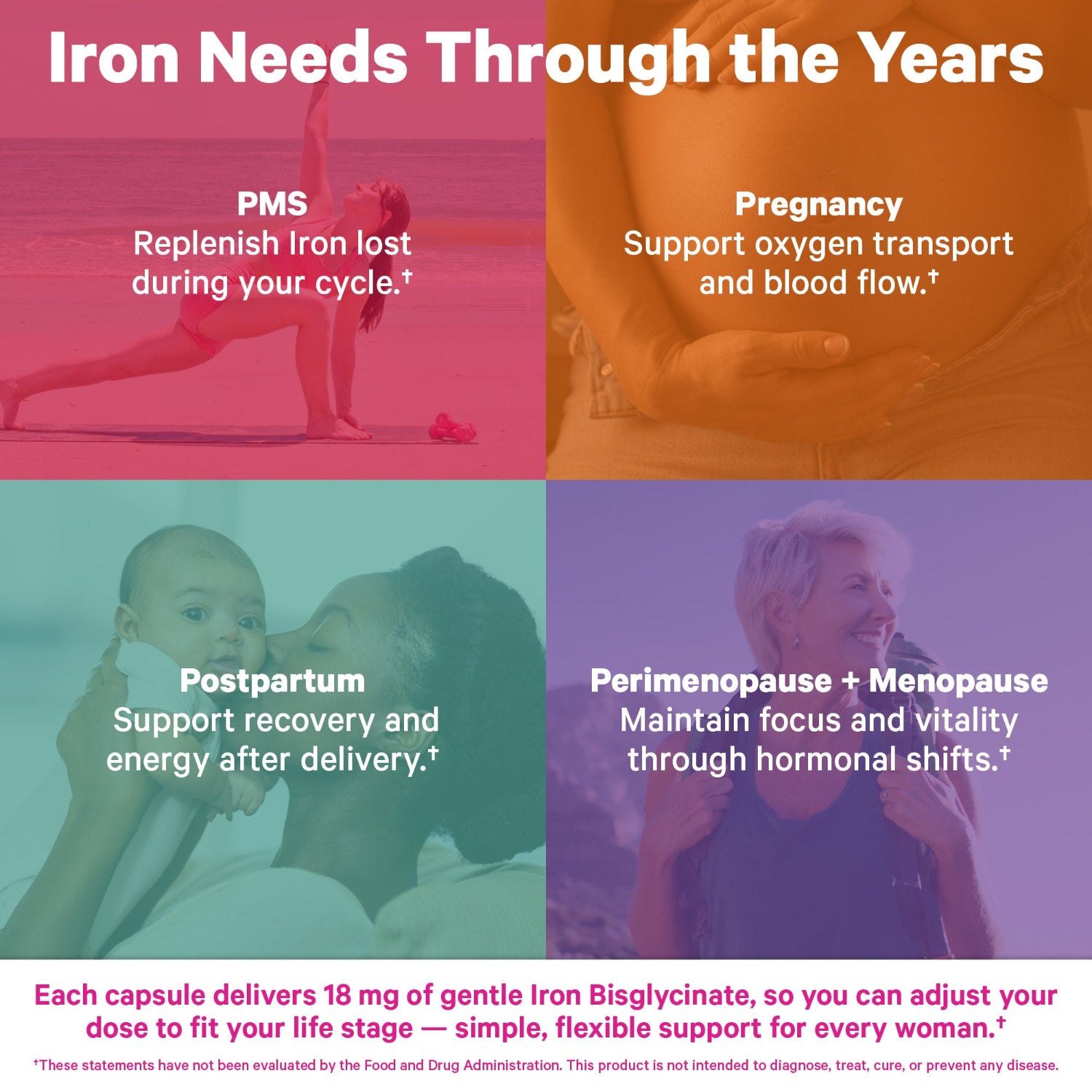 Iron Needs Through the Years

PMS
Replenish Iron lost during your cycle.†

Pregnancy
Support oxygen transport and blood flow.†

Postpartum
Support recovery and energy after delivery.†

Perimenopause + Menopause
Maintain focus and vitality through hormonal shifts.†

Each capsule delivers 18 mg of gentle Iron Bisglycinate, so you can adjust your dose to fit your life stage — simple, flexible support for every woman.†

†These statements have not been evaluated by the Food and Drug Administration. This product is not intended to diagnose, treat, cure, or prevent any disease.